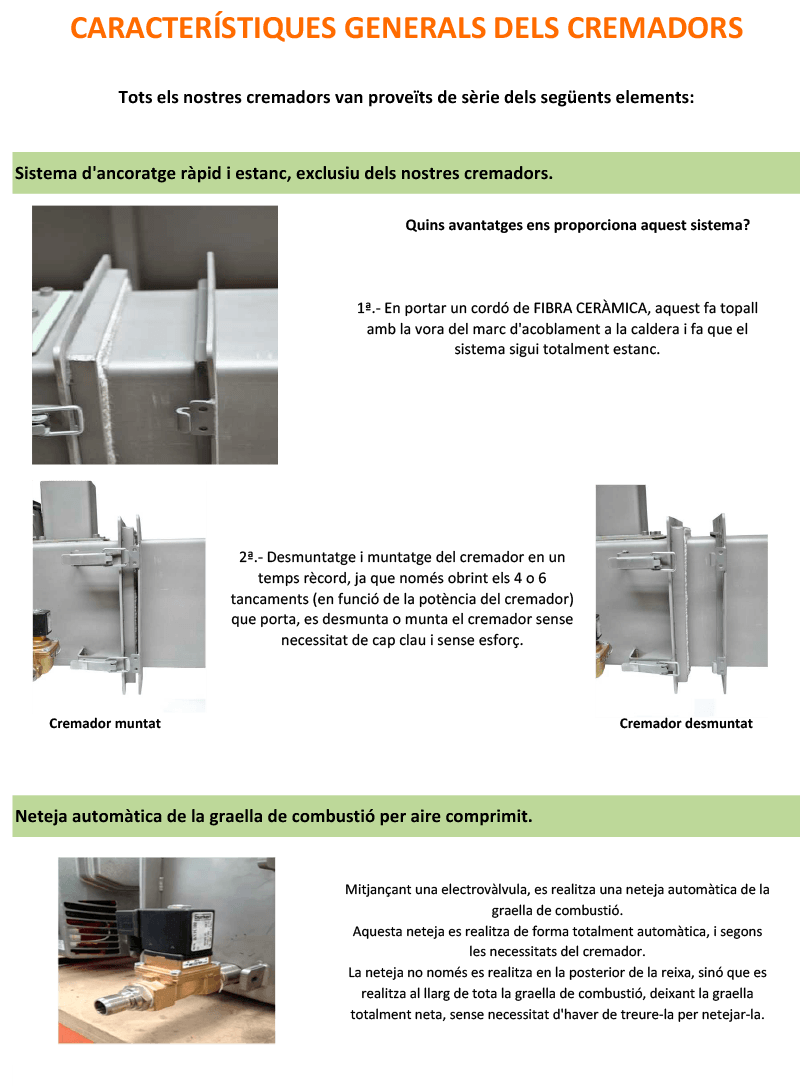 CARACTERÍSTIQUES GENERALS DELS CREMADORS

Tots els nostres cremadors van proveïts de sèrie dels següents elements:

Sistema d'ancoratge ràpid i estanc, exclusiu dels nostres cremadors.

Quins avantatges ens proporciona aquest sistema?

1ª.- En portar un cordó de FIBRA CERÀMICA, aquest fa topall amb la vora del marc d'acoblament a la caldera i fa que el sistema sigui totalment estanc.

2ª.- Desmuntatge i muntatge del cremador en un temps rècord, ja que només obrint els 4 o 6 tancaments (en funció de la potència del cremador) que porta, es desmunta o munta el cremador sense necessitat de cap clau i sense esforç.

Cremador muntat

Cremador desmuntat

Neteja automàtica de la graella de combustió per aire comprimit.

Mitjançant una electrovàlvula, es realitza una neteja automàtica de la graella de combustió.
Aquesta neteja es realitza de forma totalment automàtica, i segons les necessitats del cremador.
La neteja no només es realitza en la posterior de la reixa, sinó que es realitza al llarg de tota la graella de combustió, deixant la graella totalment neta, sense necessitat d'haver de treure-la per netejar-la.